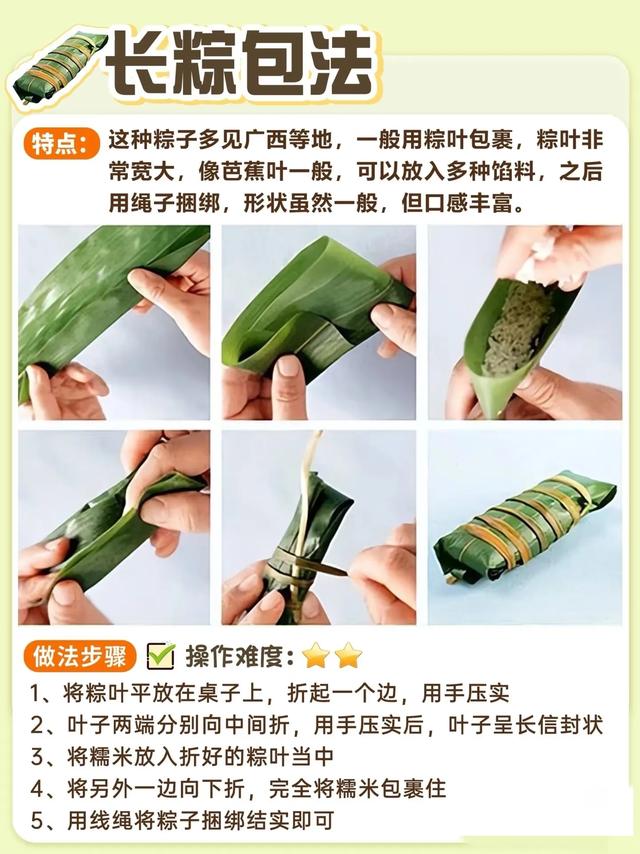 长粽包法

特点：这种粽子多见广西等地，一般用粽叶包裹，粽叶非常宽大，像芭蕉叶一般，可以放入多种馅料，之后用绳子捆绑，形状虽然一般，但口感丰富。

做法步骤 操作难度：

1、将粽叶平放在桌子上，折起一个边，用手压实
2、叶子两端分别向中间折，用手压实后，叶子呈长信封状
3、将糯米放入折好的粽叶当中
4、将另外一边向下折，完全将糯米包裹住
5、用线绳将粽子捆绑结实即可